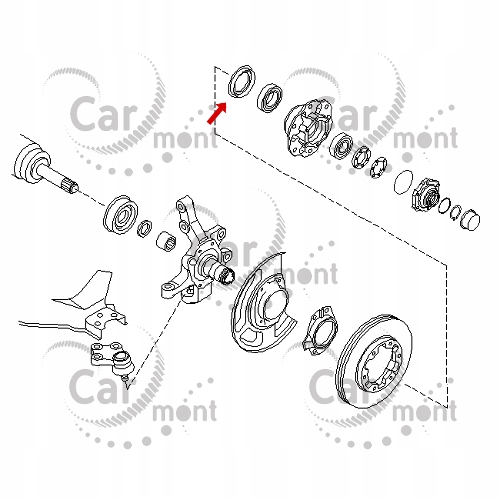 Car mont

Car mont

Car mont

Car mont

Car mont