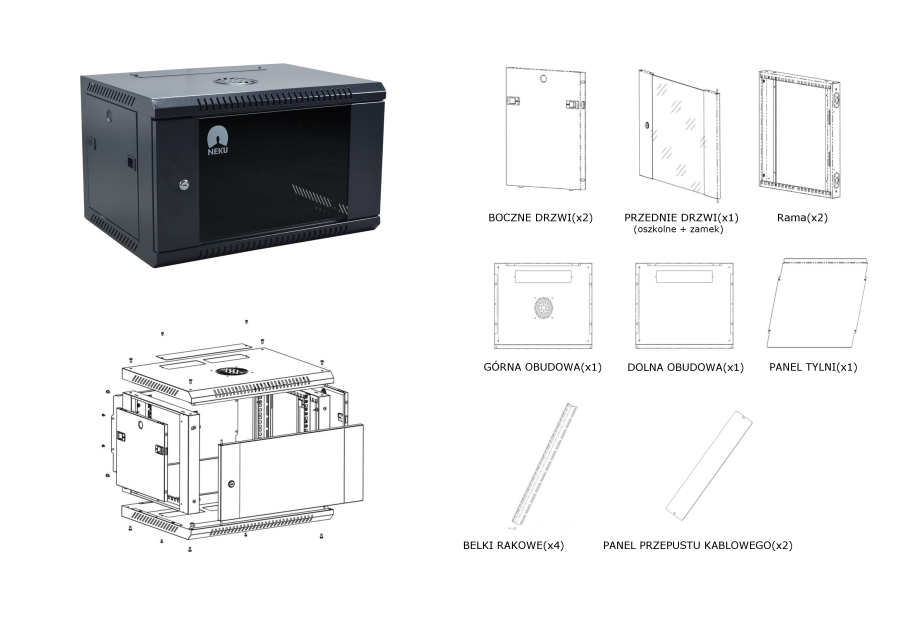 NEKU

BOCZNE DRZWI(x2)

PRZEDNIE DRZWI(x1)
(oszkolne + zamek)

Rama(x2)

GÓRNA OBUDOWA(x1)

DOLNA OBUDOWA(x1)

PANEL TYLNI(x1)

BELKI RAKOWE(x4)

PANEL PRZEPUSTU KABLOWEGO(x2)