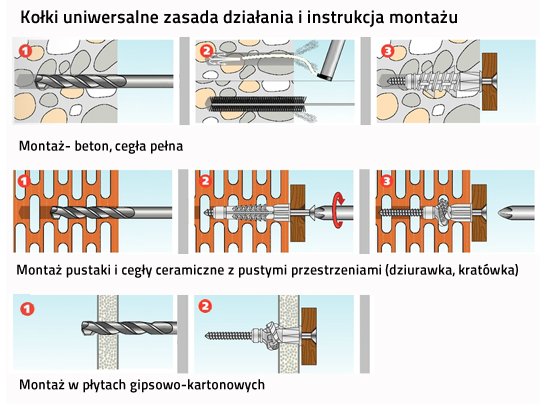 Kołki uniwersalne zasada działania i instrukcja montażu

1

2

3

Montaż- beton, cegła pełna

1

2

3

Montaż pustaki i cegły ceramiczne z pustymi przestrzeniami (dziurawka, kratówka)

1

2

Montaż w płytach gipsowo-kartonowych