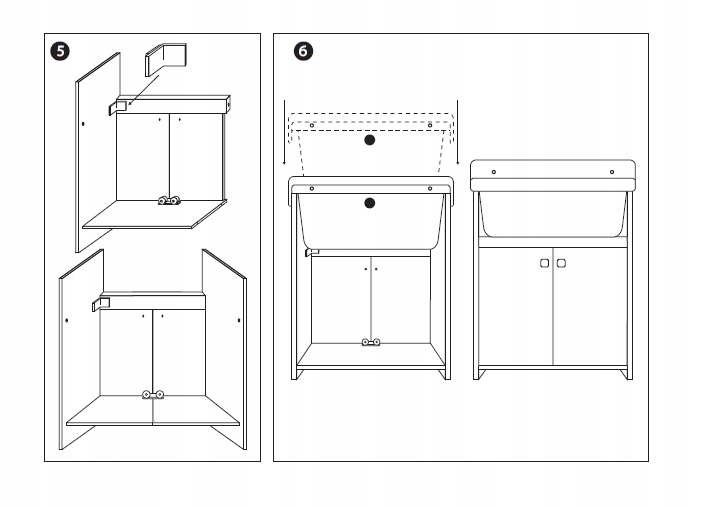 5

6