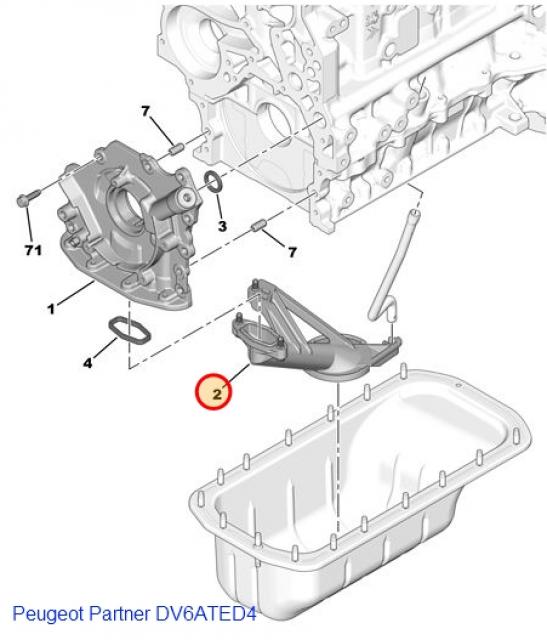 7
71
3
7
1
4
2
Peugeot Partner DV6ATED4