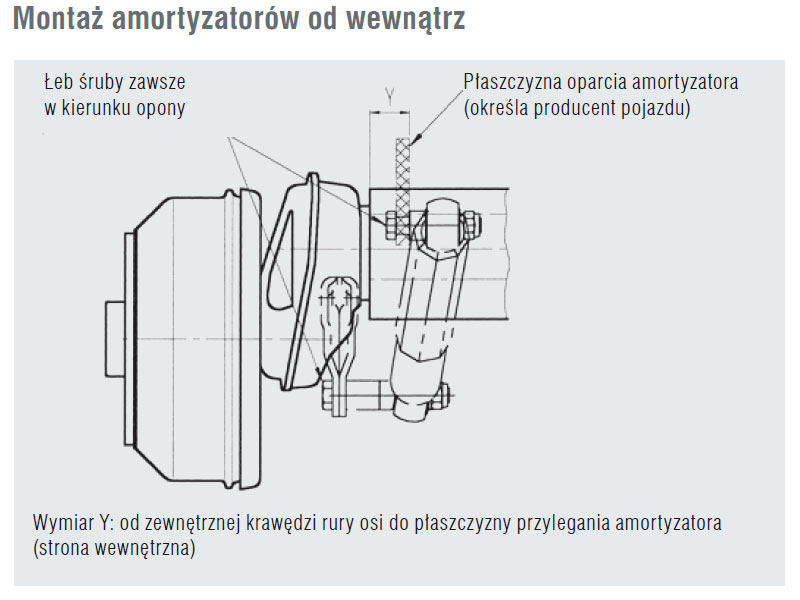 Montaż amortyzatorów od wewnątrz

Łeb śruby zawsze w kierunku opony

Y

Płaszczyzna oparcia amortyzatora (określa producent pojazdu)

Wymiar Y: od zewnętrznej krawędzi rury osi do płaszczyzny przylegania amortyzatora (strona wewnętrzna)