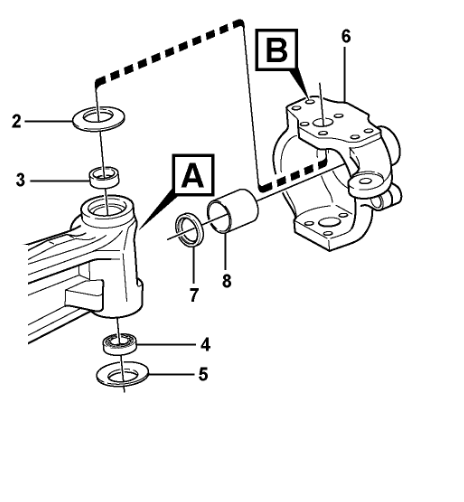 B
6
2
3
A
7
8
4
5