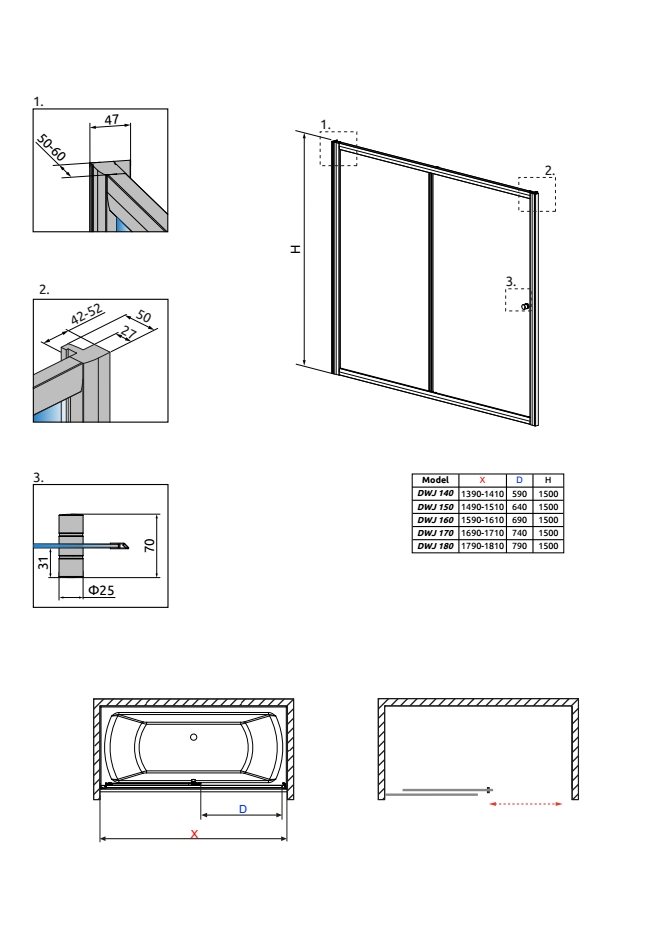 1.

47

50-60

2.

42-52

50

27

3.

70

31

Φ25

1.

2.

3.

H

| Model | X | D | H |
|---|---|---|---|
| DWJ 140 | 1390-1410 | 590 | 1500 |
| DWJ 150 | 1490-1510 | 640 | 1500 |
| DWJ 160 | 1590-1610 | 690 | 1500 |
| DWJ 170 | 1690-1710 | 740 | 1500 |
| DWJ 180 | 1790-1810 | 790 | 1500 |

D

X