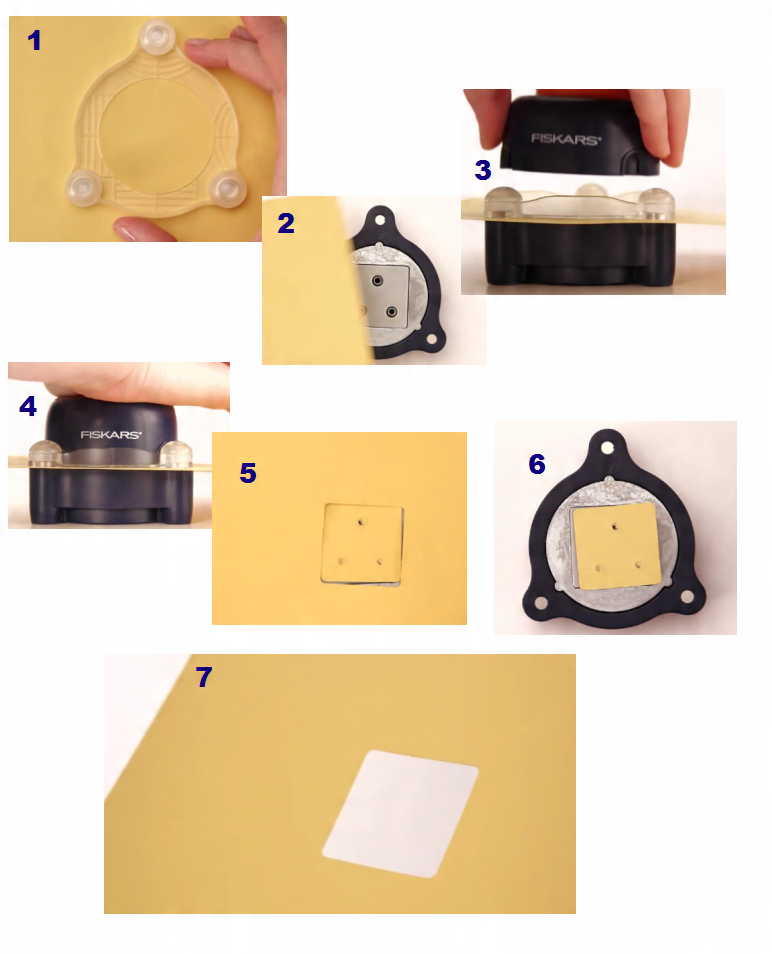 1

2

3

FISKARS®

4

FISKARS®

5

6

7