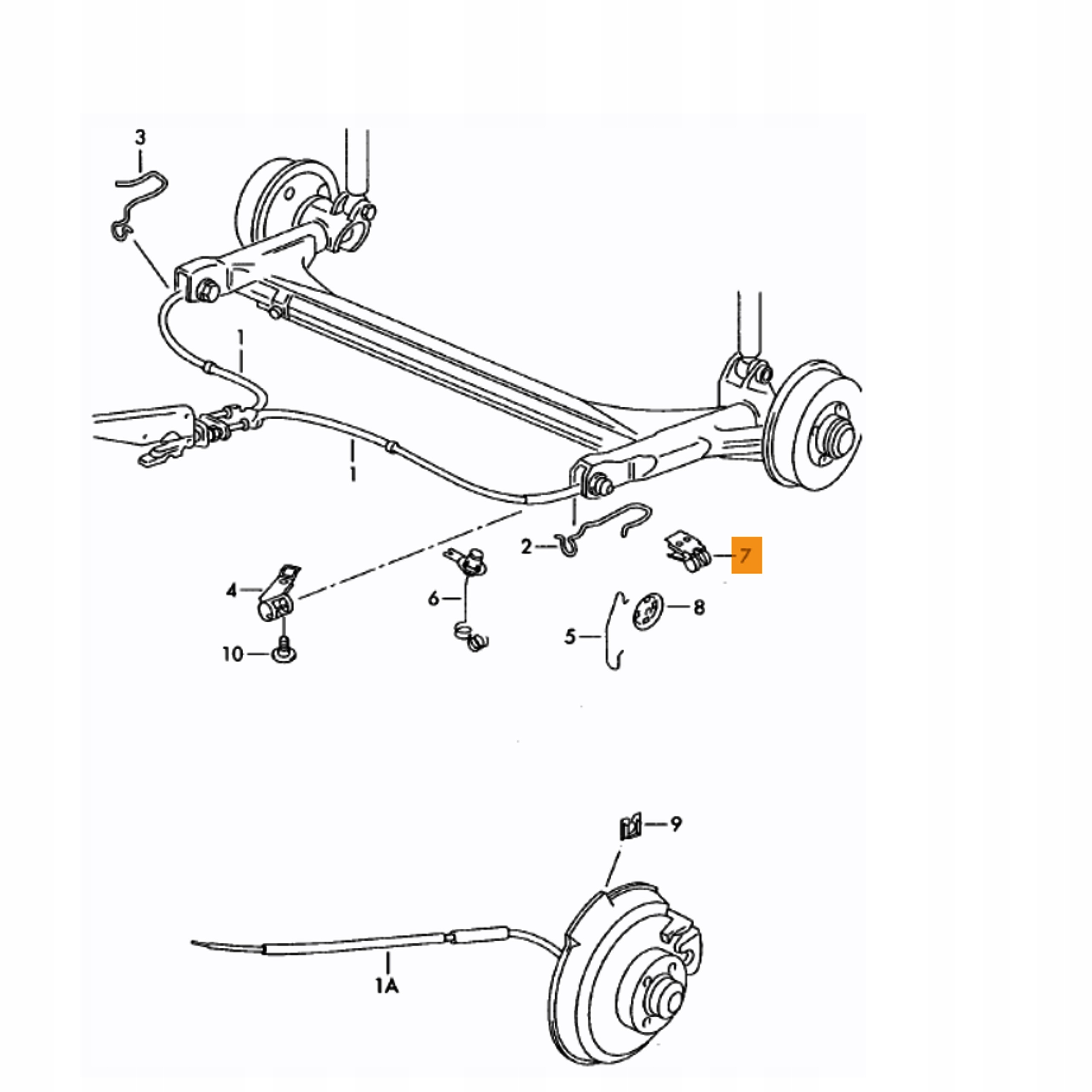 3
1
1
2
7
4
6
8
5
10
9
1A