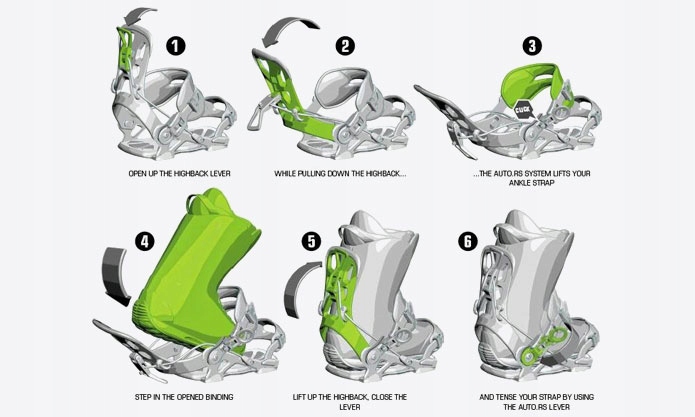 1

OPEN UP THE HIGHBACK LEVER

2

WHILE PULLING DOWN THE HIGHBACK...

3

CLICK

...THE AUTO.RS SYSTEM LIFTS YOUR ANKLE STRAP

4

STEP IN THE OPENED BINDING

5

LIFT UP THE HIGHBACK, CLOSE THE LEVER

6

AND TENSE YOUR STRAP BY USING THE AUTO.RS LEVER