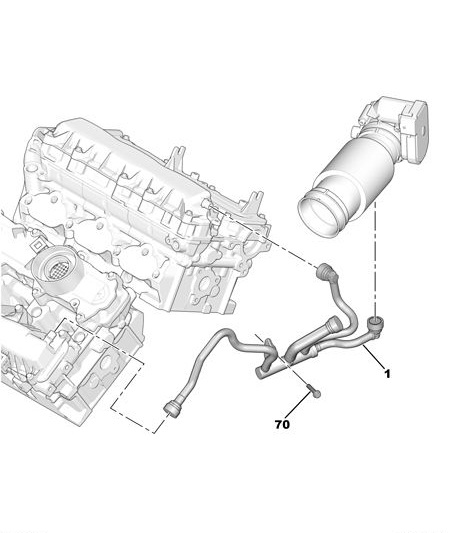 1

70