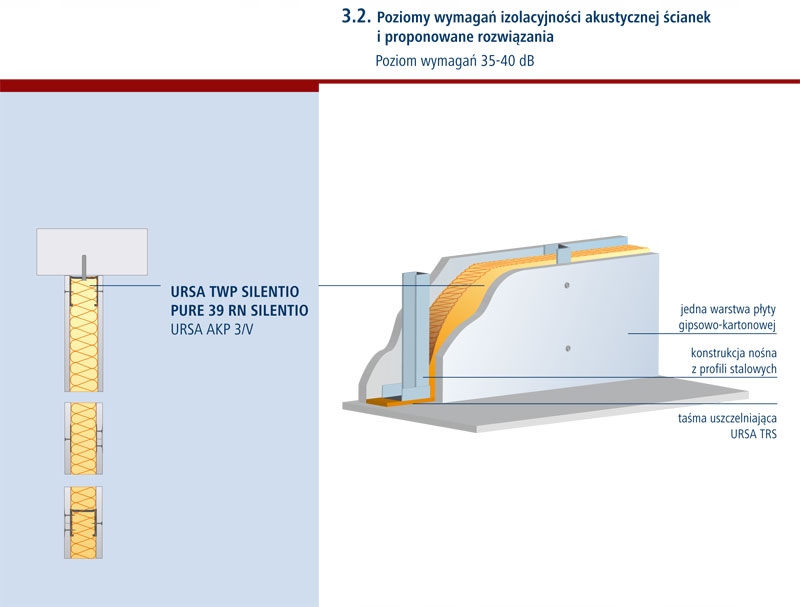 3.2. Poziomy wymagań izolacyjności akustycznej ścianek i proponowane rozwiązania
Poziom wymagań 35-40 dB

URSA TWP SILENTIO
PURE 39 RN SILENTIO
URSA AKP 3/V

jedna warstwa płyty gipsowo-kartonowej

konstrukcja nośna z profili stalowych

taśma uszczelniająca URSA TRS