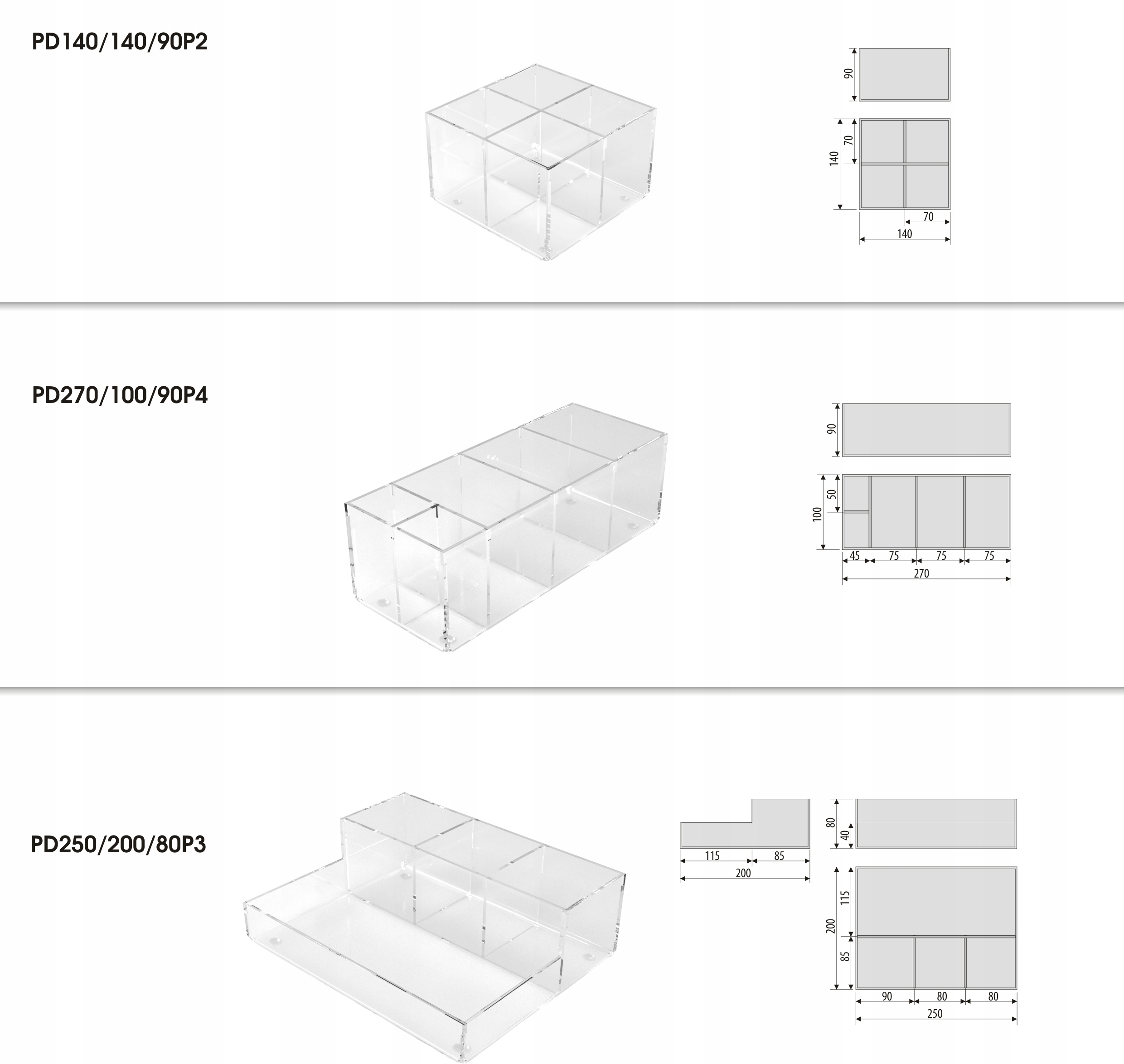 PD140/140/90P2

90

140
70

70
140

PD270/100/90P4

90

100
50

45
75
75
75
270

PD250/200/80P3

115
85
200

80
40

200
115
85

90
80
80
250