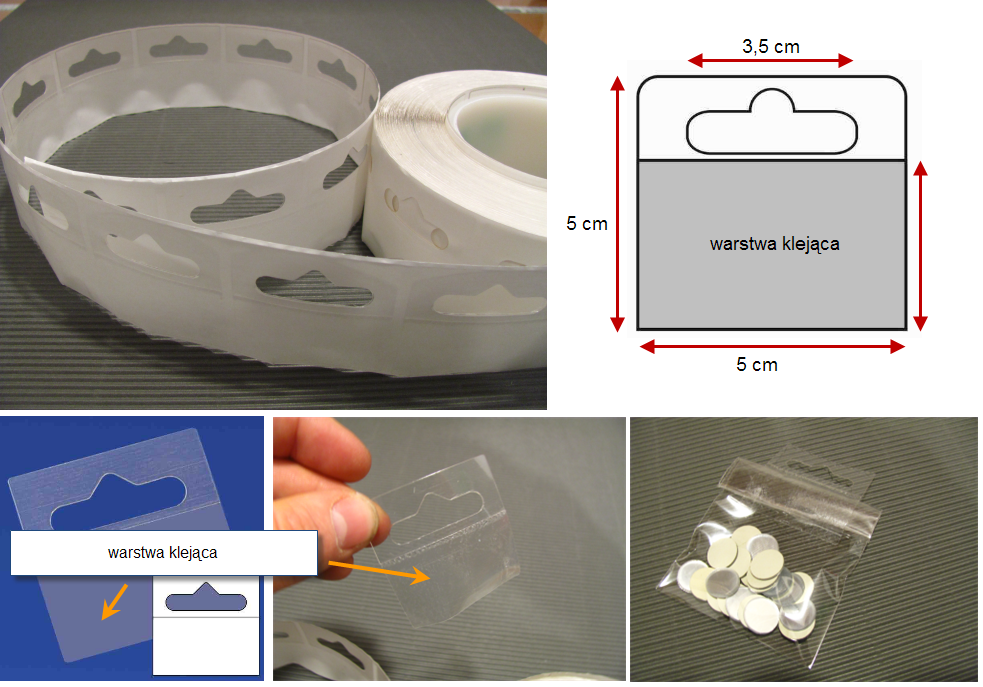 3,5 cm

5 cm

warstwa klejąca

5 cm

warstwa klejąca