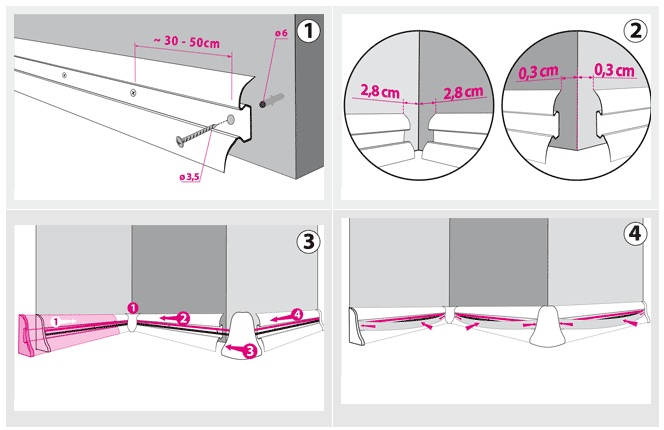 1
~ 30 - 50cm
ø 6
ø 3,5

2
2,8 cm
2,8 cm
0,3 cm
0,3 cm

3
1
1
2
3
4

4