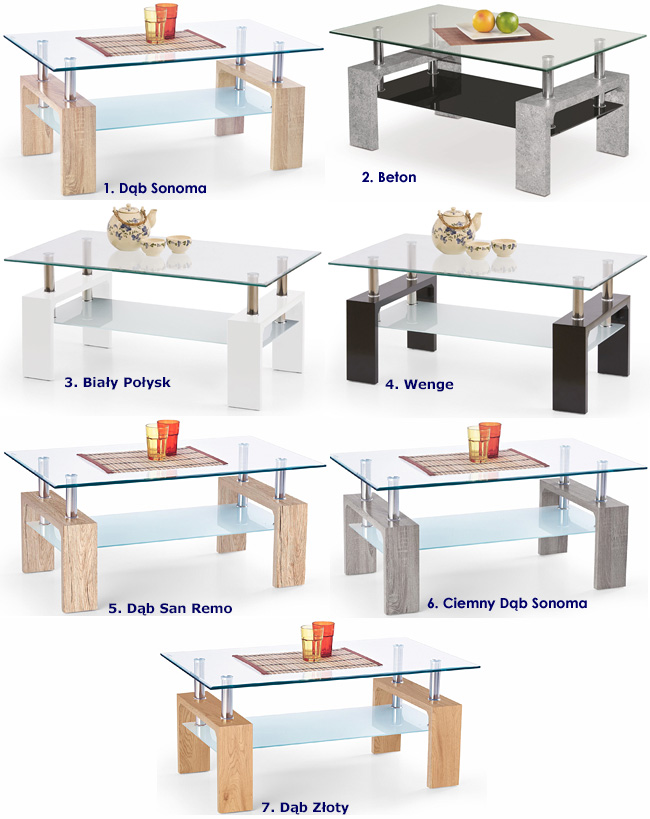 1. Dąb Sonoma

2. Beton

3. Biały Połysk

4. Wenge

5. Dąb San Remo

6. Ciemny Dąb Sonoma

7. Dąb Złoty