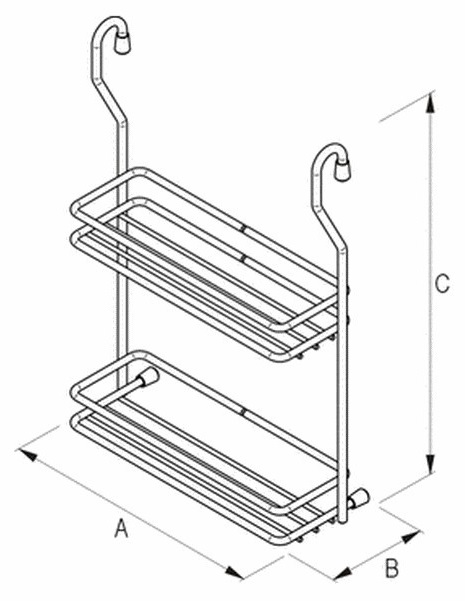 C
A
B