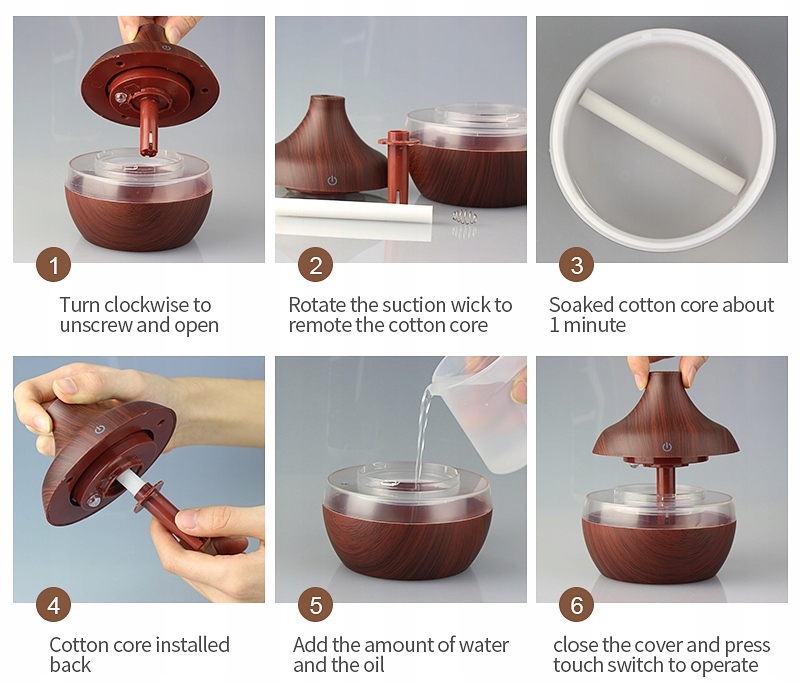 1
Turn clockwise to unscrew and open

2
Rotate the suction wick to remote the cotton core

3
Soaked cotton core about 1 minute

4
Cotton core installed back

5
Add the amount of water and the oil

6
close the cover and press touch switch to operate