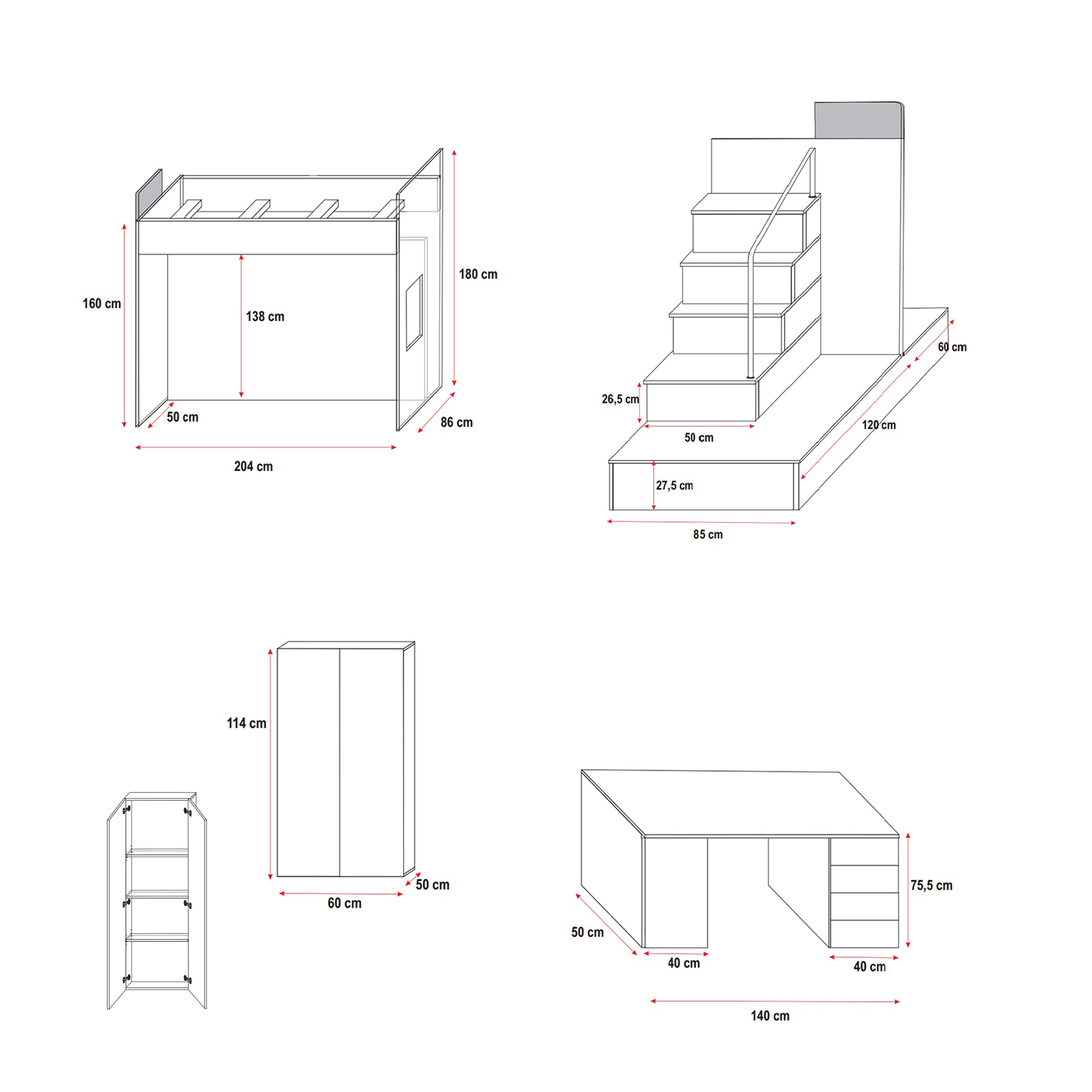 160 cm

138 cm

180 cm

50 cm

86 cm

204 cm

60 cm

26,5 cm

50 cm

120 cm

27,5 cm

85 cm

114 cm

50 cm

60 cm

75,5 cm

50 cm

40 cm

40 cm

140 cm