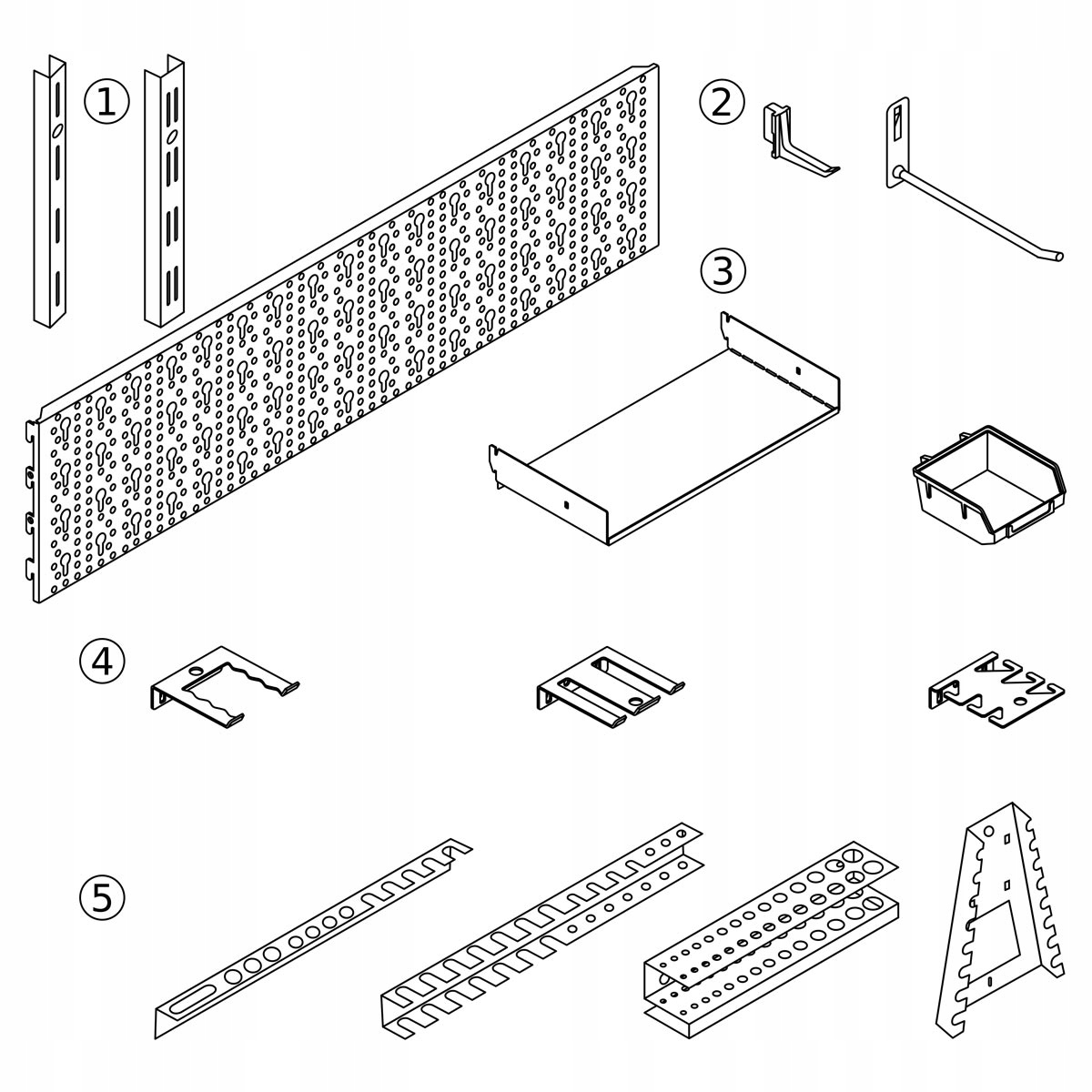 ①
②
③
④
⑤