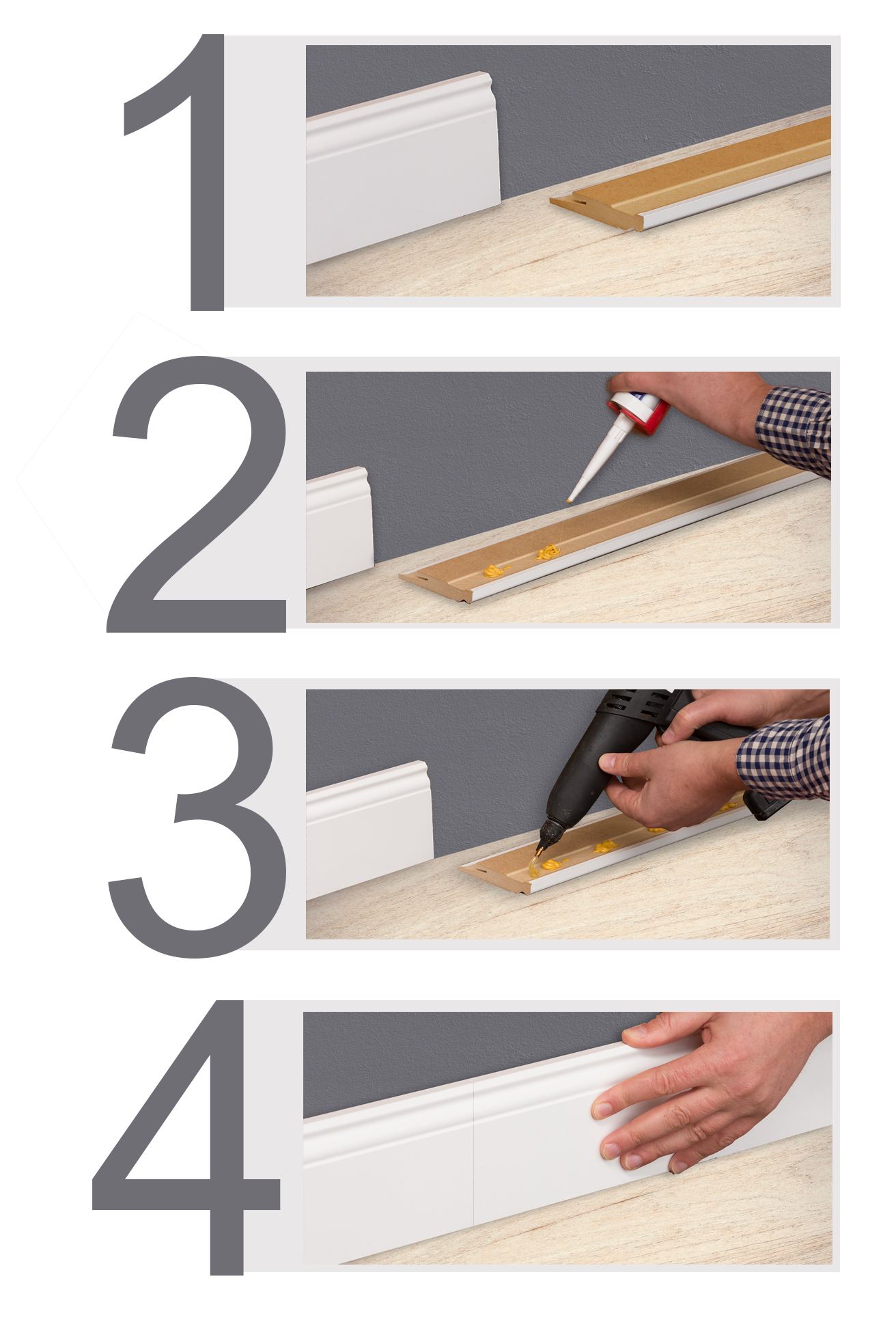 1

2

3

4