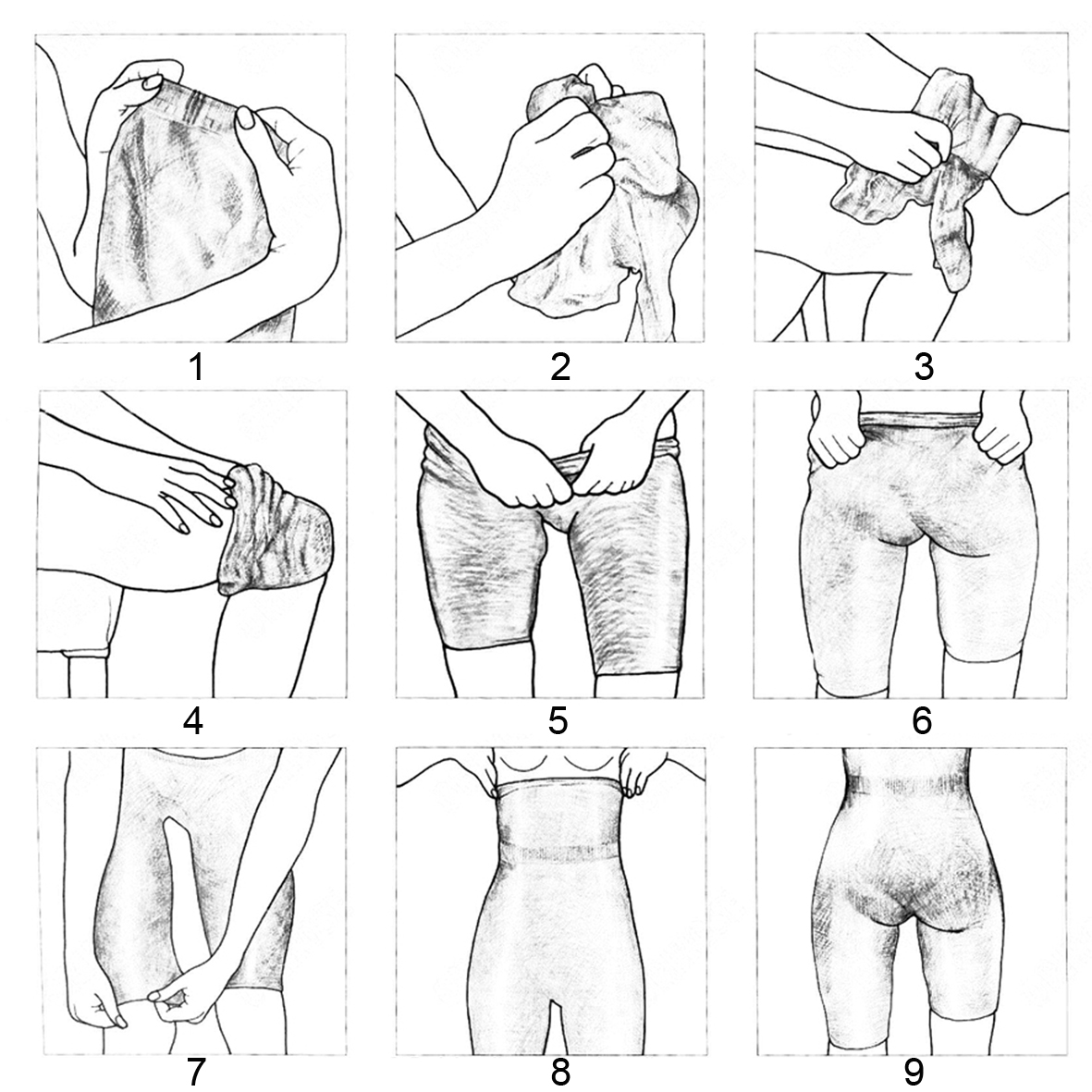 1 2 3
4 5 6
7 8 9