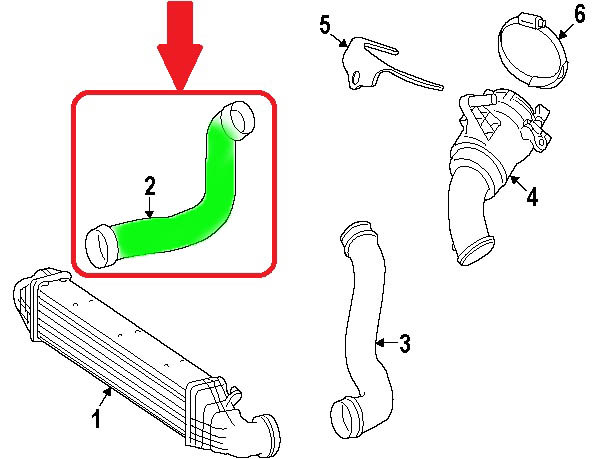 5
6
2
4
3
1