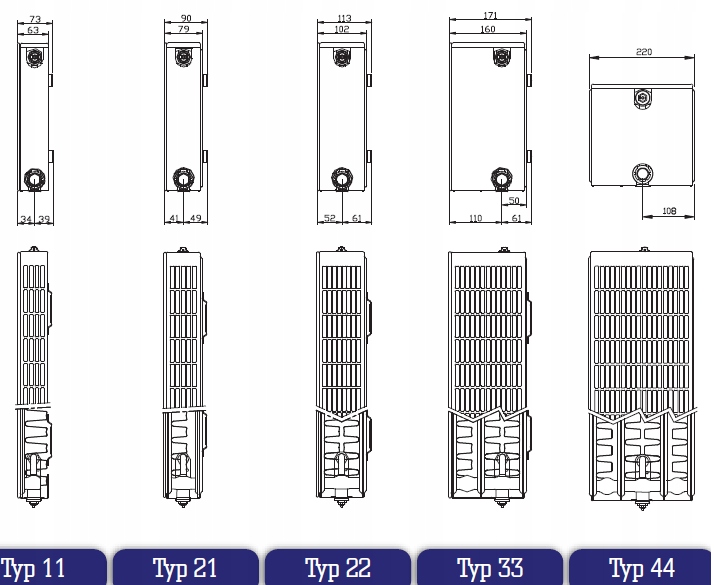 73
63
34 39
90
79
41 49
113
102
52 61
171
160
50
110 61
220
108
Typ 11
Typ 21
Typ 22
Typ 33
Typ 44