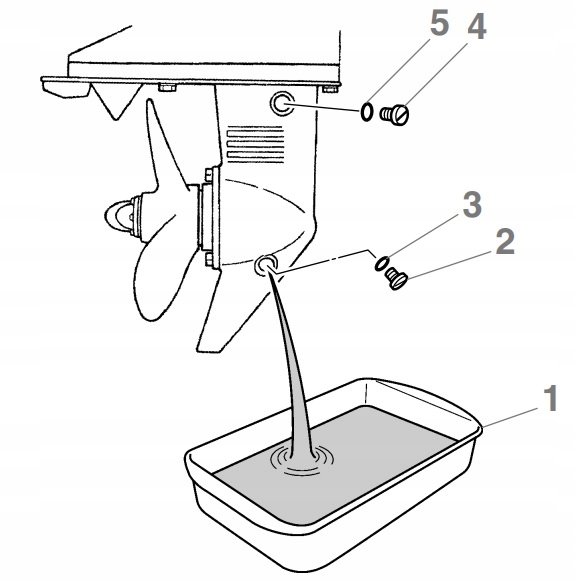 5
4
3
2
1