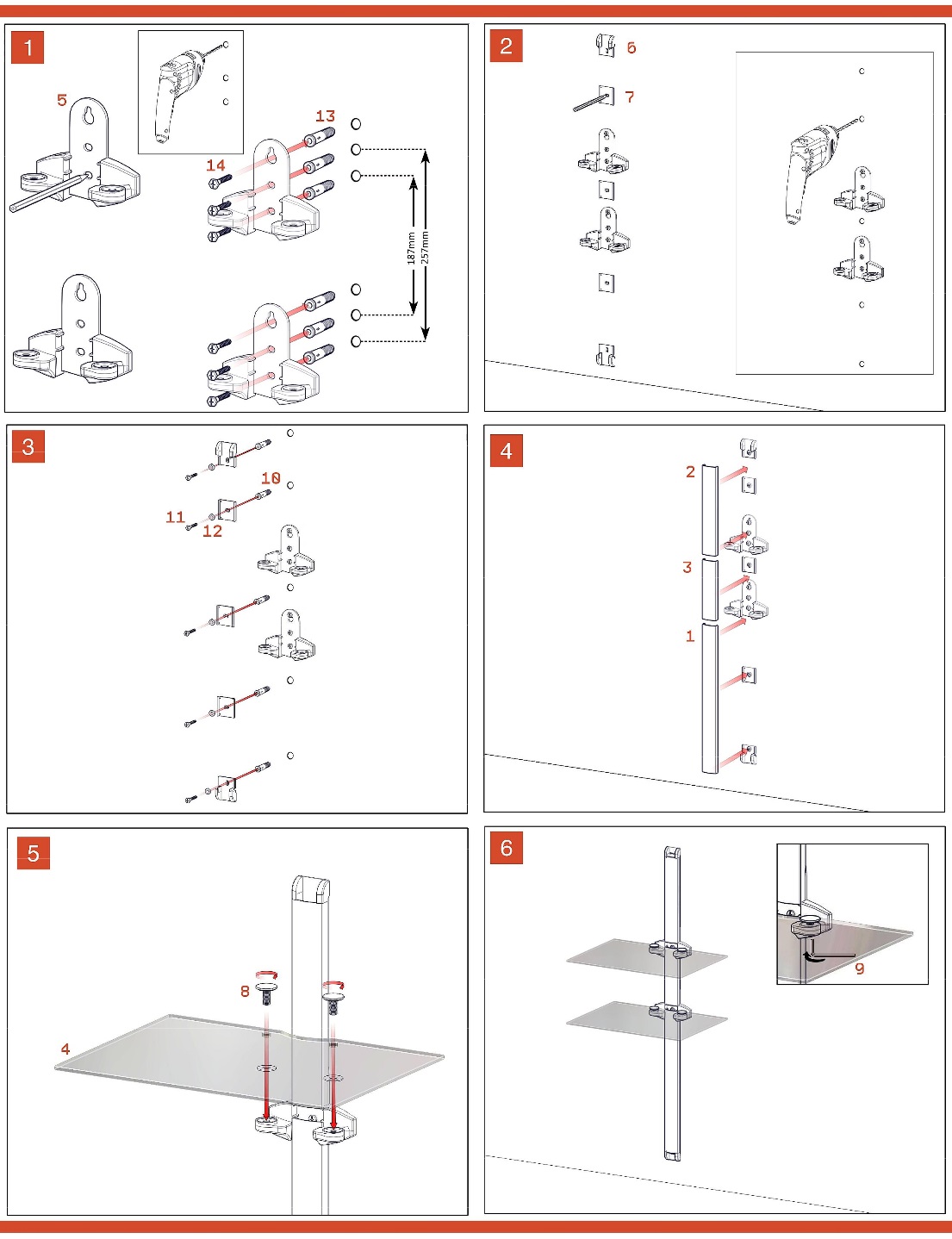 1

5

13

14

187mm

257mm

2

6

7

3

10

11

12

4

2

3

1

5

8

4

6

9