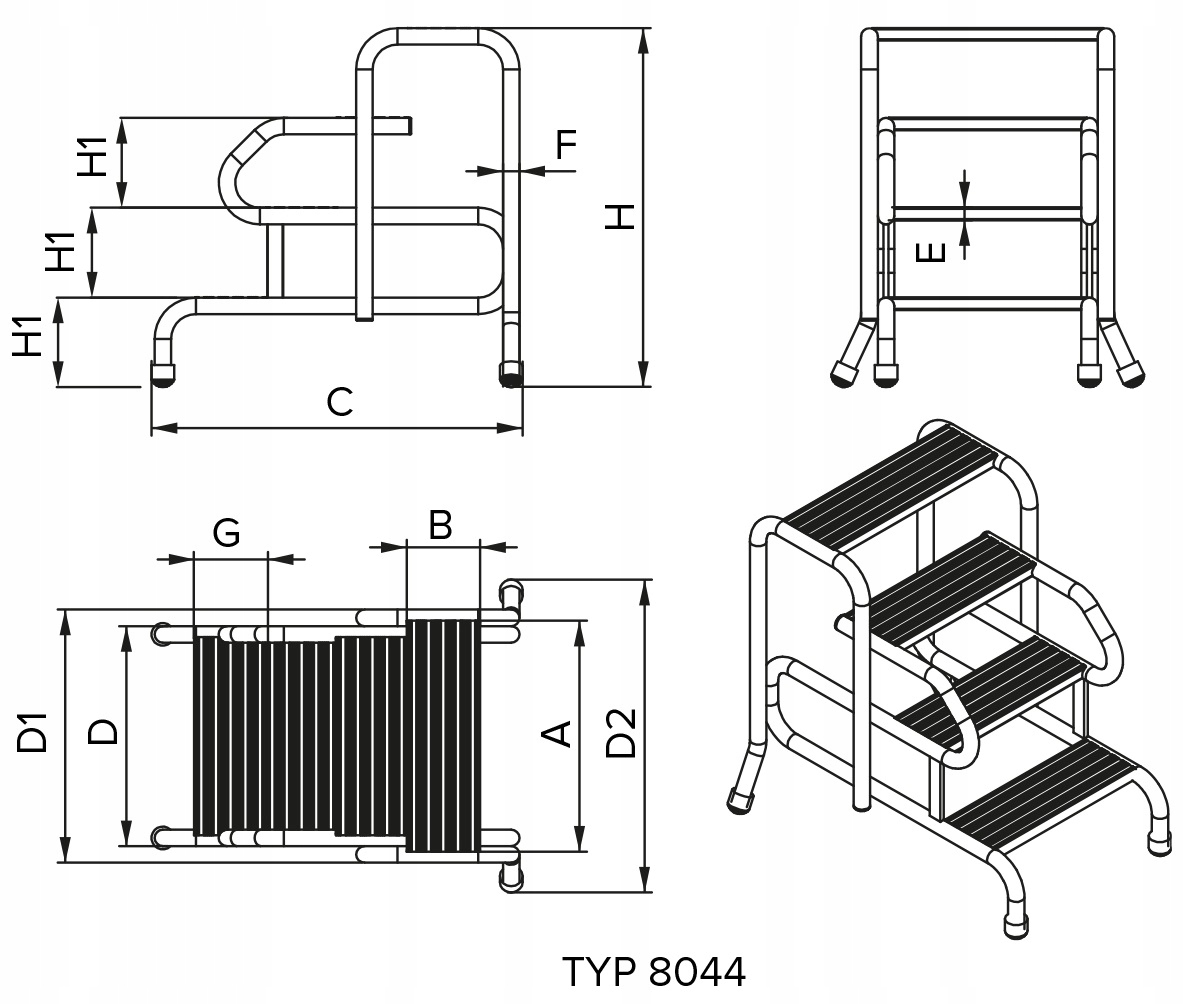 H1
H1
H1
F
H
C
E
G
B
D1
D
A
D2
TYP 8044