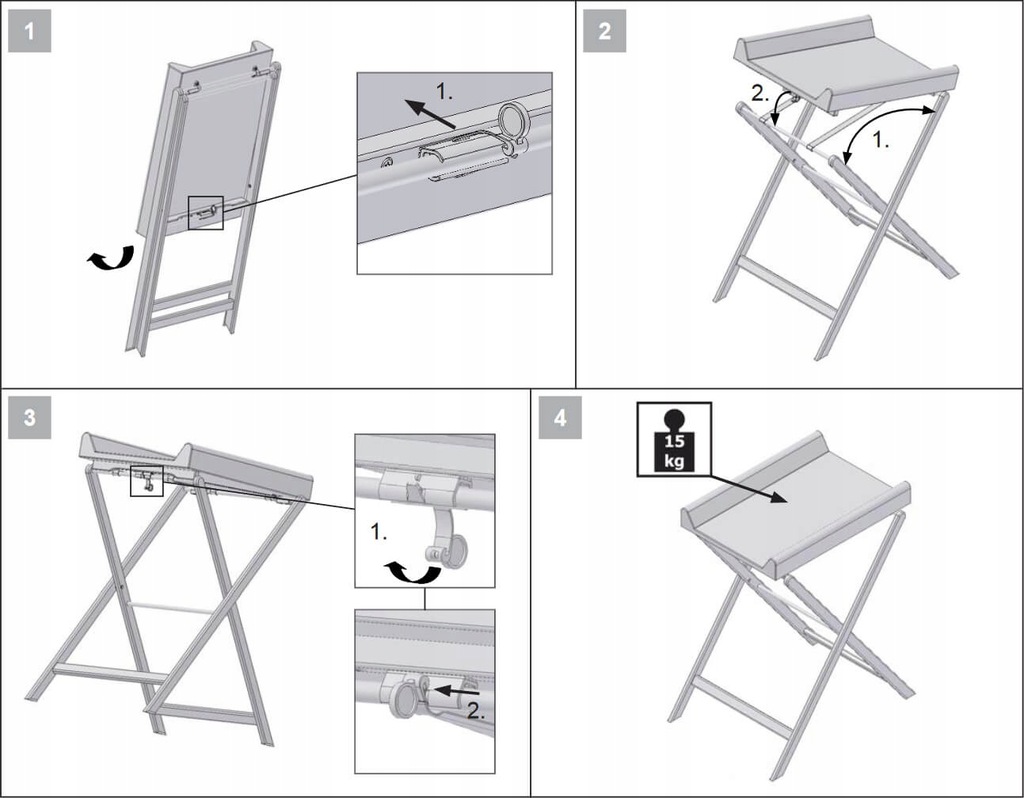 1

1.

2

2.

1.

3

1.

2.

4

15
kg