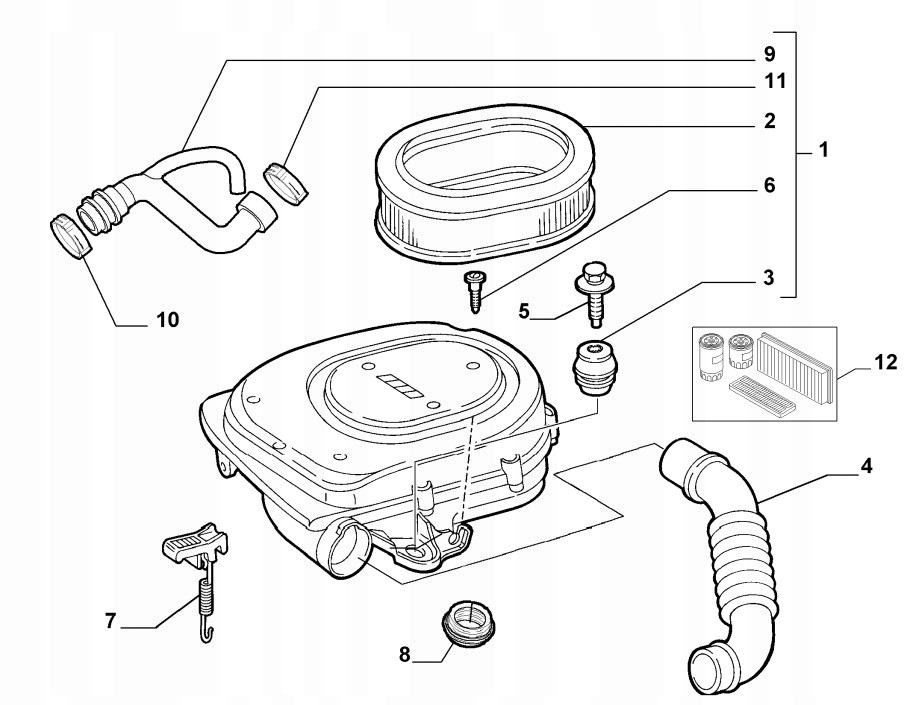 9
11
2
1
6
3
5
10
12
4
7
8