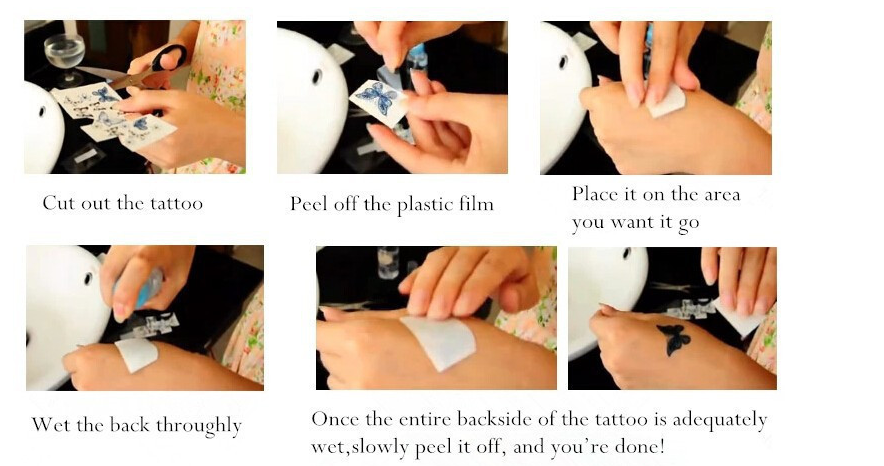 Cut out the tattoo

Peel off the plastic film

Place it on the area you want it go

Wet the back throughly

Once the entire backside of the tattoo is adequately wet,slowly peel it off, and you're done!