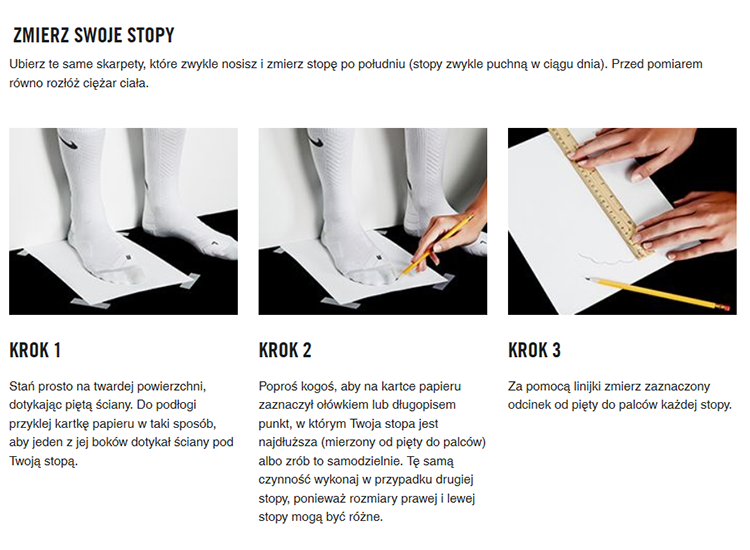 ZMIERZ SWOJE STOPY

Ubierz te same skarpety, które zwykle nosisz i zmierz stopę po południu (stopy zwykle puchną w ciągu dnia). Przed pomiarem równo rozłóż ciężar ciała.

KROK 1

Stań prosto na twardej powierzchni, dotykając piętą ściany. Do podłogi przyklej kartkę papieru w taki sposób, aby jeden z jej boków dotykał ściany pod Twoją stopą.

KROK 2

Poproś kogoś, aby na kartce papieru zaznaczył ołówkiem lub długopisem punkt, w którym Twoja stopa jest najdłuższa (mierzony od pięty do palców) albo zrób to samodzielnie. Tę samą czynność wykonaj w przypadku drugiej stopy, ponieważ rozmiary prawej i lewej stopy mogą być różne.

KROK 3

Za pomocą linijki zmierz zaznaczony odcinek od pięty do palców każdej stopy.