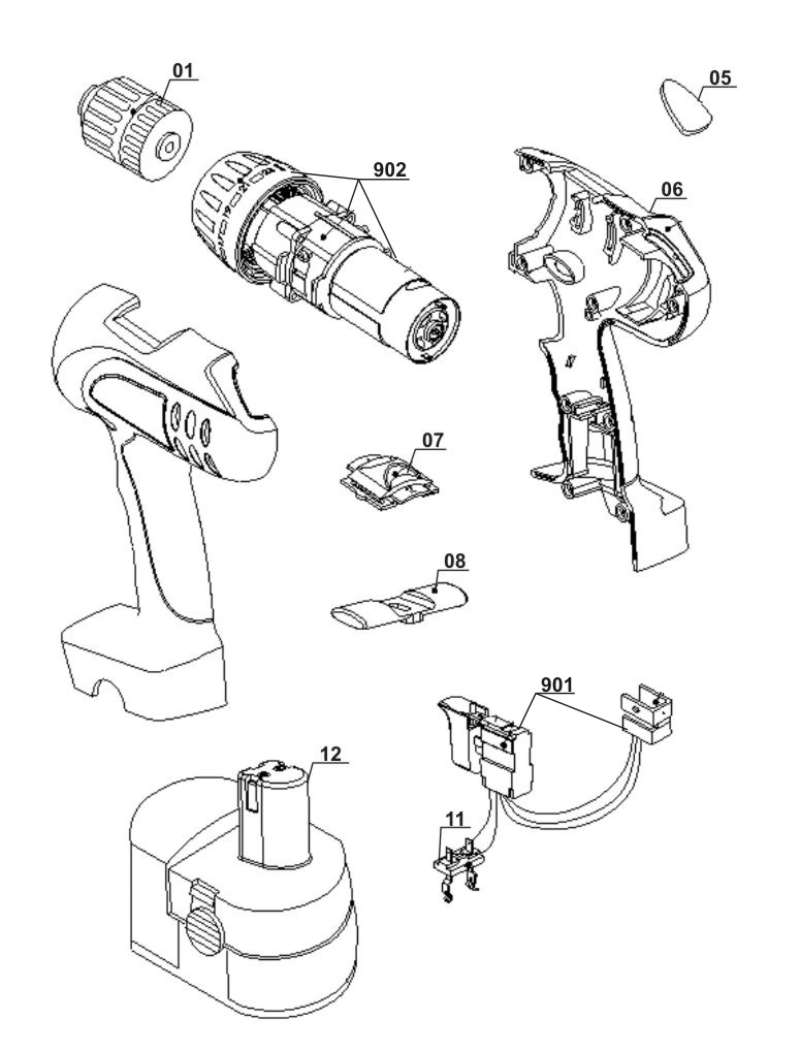 01

05

902

06

07

08

901

12

11