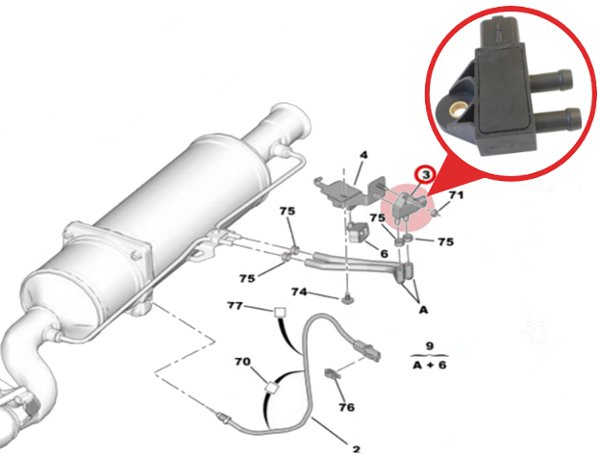 4
3
71
75
75
75
6
75
74
A
77
9
A + 6
70
76
2