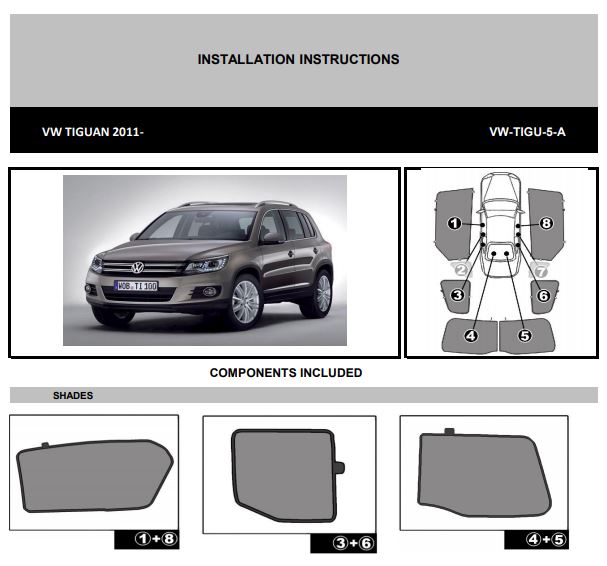 INSTALLATION INSTRUCTIONS

VW TIGUAN 2011-

VW-TIGU-5-A

WOB TI 100

1 8 2 7 3 6 4 5

COMPONENTS INCLUDED

SHADES

①+⑧

③+⑥

④+⑤