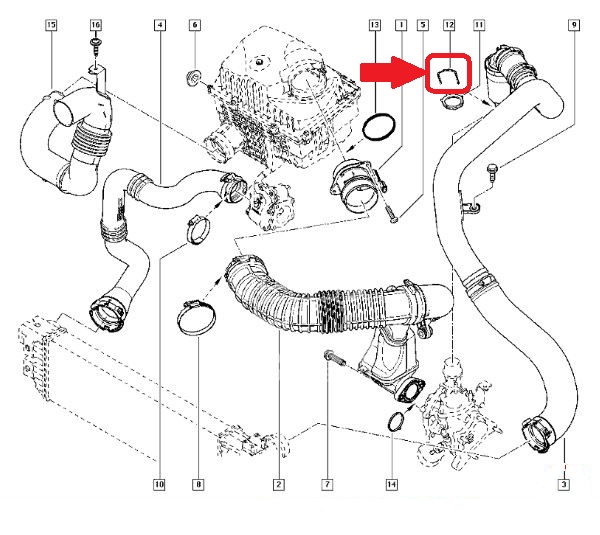 15
16
4
6
13
1
5
12
11
9
10
8
2
7
14
3