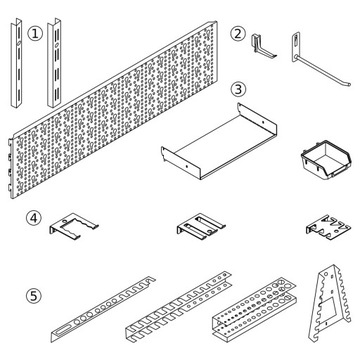 1

2

3

4

5