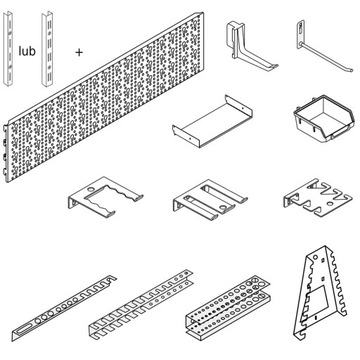 lub +