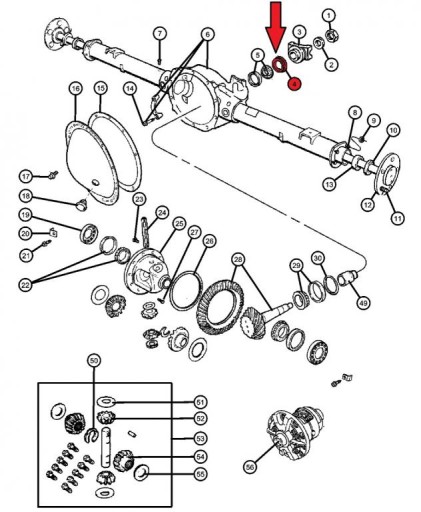 1
2
3
4
5
6
7
8
9
10
11
12
13
14
15
16
17
18
19
20
21
22
23
24
25
26
27
28
29
30
49
50
51
52
53
54
55
56