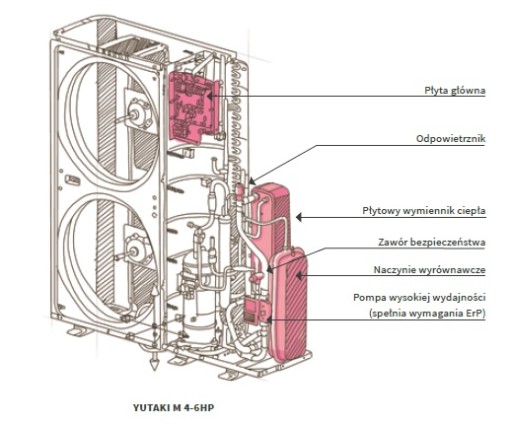 Płyta główna

Odpowietrznik

Płytowy wymiennik ciepła

Zawór bezpieczeństwa

Naczynie wyrównawcze

Pompa wysokiej wydajności (spełnia wymagania ErP)

YUTAKI M 4-6HP