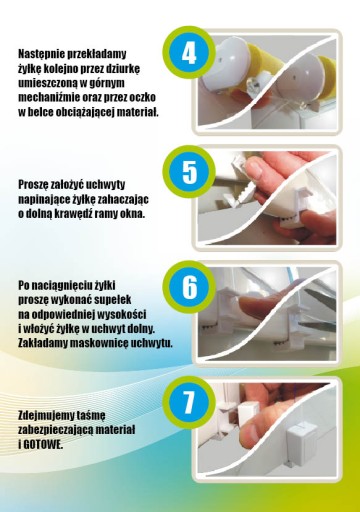 4

Następnie przekładamy żyłkę kolejno przez dziurkę umieszczoną w górnym mechaniźmie oraz przez oczko w belce obciążającej materiał.

5

Proszę założyć uchwyty napinające żyłkę zahaczając o dolną krawędź ramy okna.

6

Po naciągnięciu żyłki proszę wykonać supełek na odpowiedniej wysokości i włożyć żyłkę w uchwyt dolny. Zakładamy maskownicę uchwytu.

7

Zdejmujemy taśmę zabezpieczającą materiał i GOTOWE.