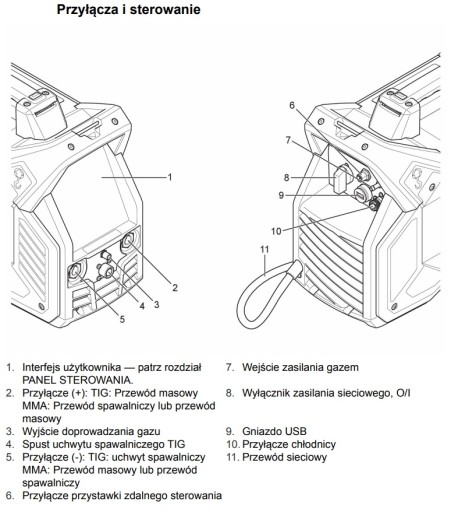 Przyłącza i sterowanie

1
2
3
4
5
6
7
8
9
10
11

1. Interfejs użytkownika — patrz rozdział PANEL STEROWANIA.
2. Przyłącze (+): TIG: Przewód masowy MMA: Przewód spawalniczy lub przewód masowy
3. Wyjście doprowadzania gazu
4. Spust uchwytu spawalniczego TIG
5. Przyłącze (-): TIG: uchwyt spawalniczy MMA: Przewód masowy lub przewód spawalniczy
6. Przyłącze przystawki zdalnego sterowania

7. Wejście zasilania gazem
8. Wyłącznik zasilania sieciowego, O/I
9. Gniazdo USB
10. Przyłącze chłodnicy
11. Przewód sieciowy