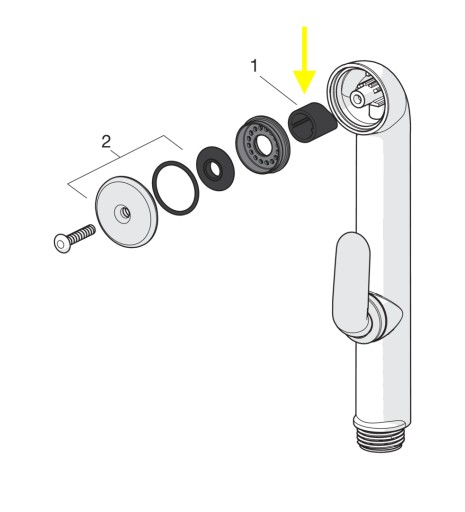 1

2