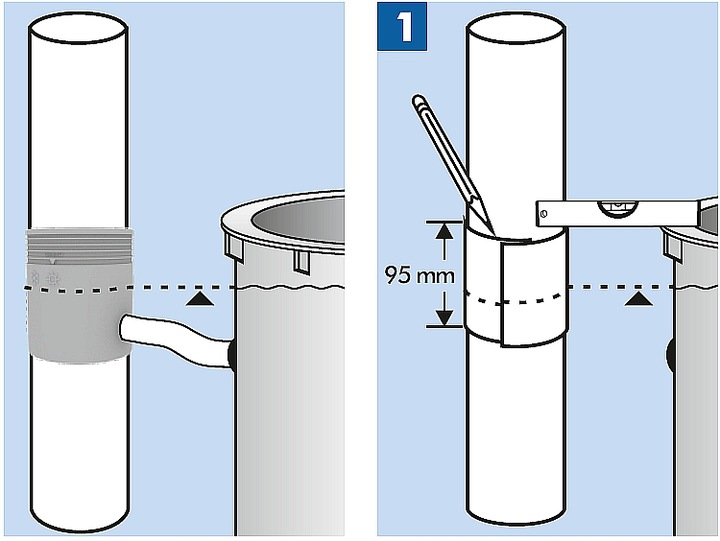 1

95 mm