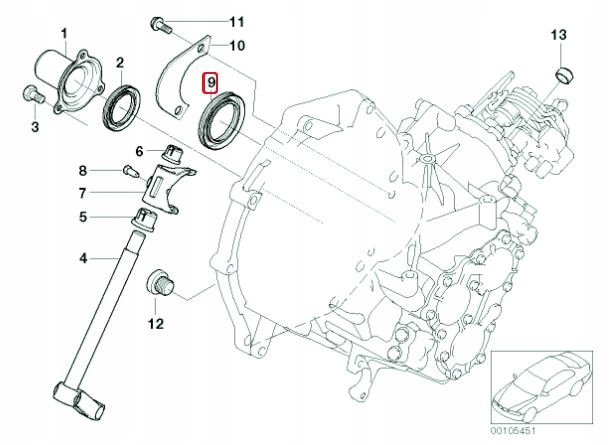 1
2
3
11
10
9
13
6
8
7
5
4
12
00105451